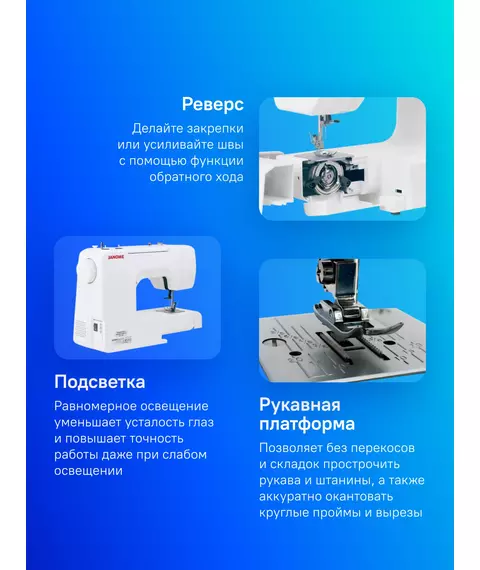 Реверс

Делайте закрепки или усиливайте швы с помощью функции обратного хода

JANOME

Подсветка

Равномерное освещение уменьшает усталость глаз и повышает точность работы даже при слабом освещении

Рукавная платформа

Позволяет без перекосов и складок прострочить рукава и штанины, а также аккуратно окантовать круглые проймы и вырезы