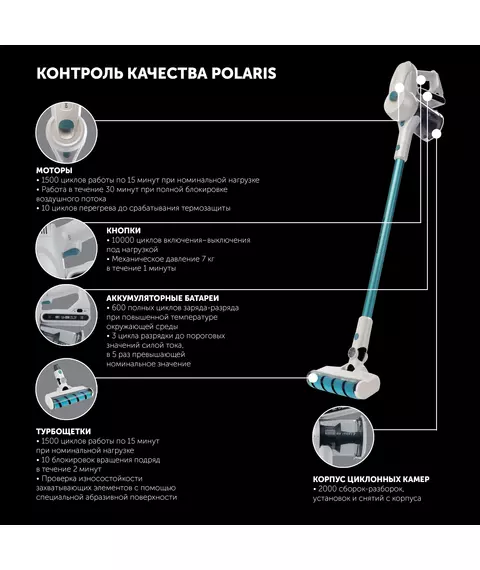 КОНТРОЛЬ КАЧЕСТВА POLARIS

МОТОРЫ
• 1500 циклов работы по 15 минут при номинальной нагрузке
• Работа в течение 30 минут при полной блокировке воздушного потока
• 10 циклов перегрева до срабатывания термозащиты

КНОПКИ
• 10000 циклов включения-выключения под нагрузкой
• Механическое давление 7 кг в течение 1 минуты

АККУМУЛЯТОРНЫЕ БАТАРЕИ
• 600 полных циклов заряда-разряда при повышенной температуре окружающей среды
• 3 цикла разрядки до пороговых значений силой тока, в 5 раз превышающей номинальное значение

ТУРБОЩЕТКИ
• 1500 циклов работы по 15 минут при номинальной нагрузке
• 10 блокировок вращения подряд в течение 2 минут
• Проверка износостойкости захватывающих элементов с помощью специальной абразивной поверхности

КОРПУС ЦИКЛОННЫХ КАМЕР
• 2000 сборок-разборок, установок и снятий с корпуса