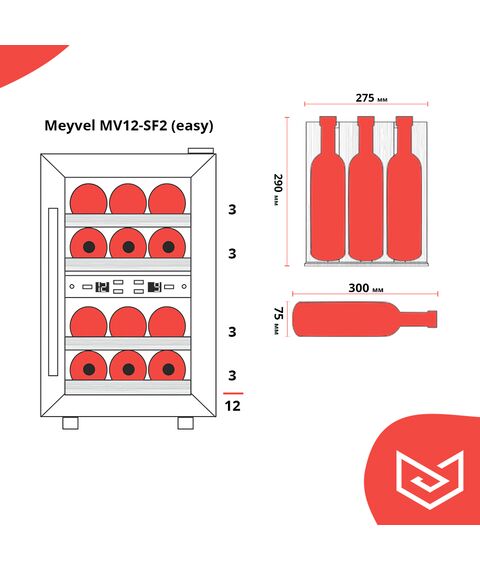 Meyvel MV12-SF2 (easy)

3
3
3
3
12

275 мм
290 мм
300 мм
75 мм