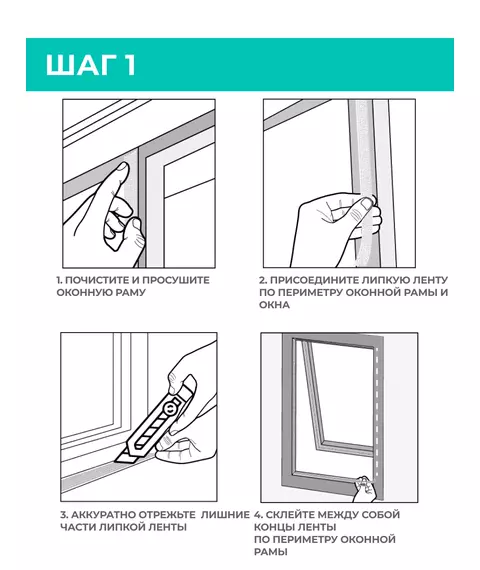 ШАГ 1

1. ПОЧИСТИТЕ И ПРОСУШИТЕ ОКОННУЮ РАМУ

2. ПРИСОЕДИНИТЕ ЛИПКУЮ ЛЕНТУ ПО ПЕРИМЕТРУ ОКОННОЙ РАМЫ И ОКНА

3. АККУРАТНО ОТРЕЖЬТЕ ЛИШНИЕ ЧАСТИ ЛИПКОЙ ЛЕНТЫ

4. СКЛЕЙТЕ МЕЖДУ СОБОЙ КОНЦЫ ЛЕНТЫ ПО ПЕРИМЕТРУ ОКОННОЙ РАМЫ