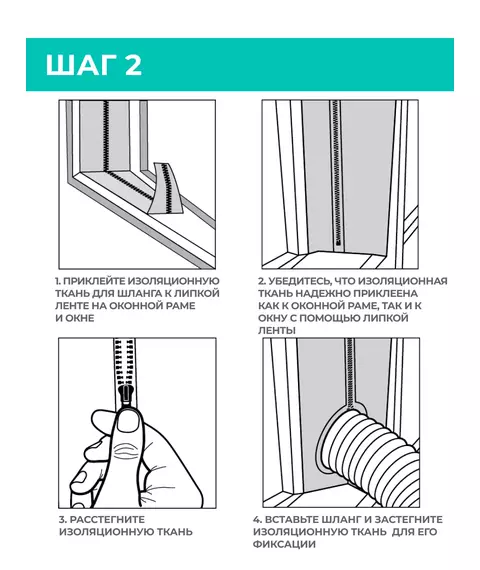 ШАГ 2

1. ПРИКЛЕЙТЕ ИЗОЛЯЦИОННУЮ ТКАНЬ ДЛЯ ШЛАНГА К ЛИПКОЙ ЛЕНТЕ НА ОКОННОЙ РАМЕ И ОКНЕ

2. УБЕДИТЕСЬ, ЧТО ИЗОЛЯЦИОННАЯ ТКАНЬ НАДЕЖНО ПРИКЛЕЕНА КАК К ОКОННОЙ РАМЕ, ТАК И К ОКНУ С ПОМОЩЬЮ ЛИПКОЙ ЛЕНТЫ

3. РАССТЕГНИТЕ ИЗОЛЯЦИОННУЮ ТКАНЬ

4. ВСТАВЬТЕ ШЛАНГ И ЗАСТЕГНИТЕ ИЗОЛЯЦИОННУЮ ТКАНЬ ДЛЯ ЕГО ФИКСАЦИИ