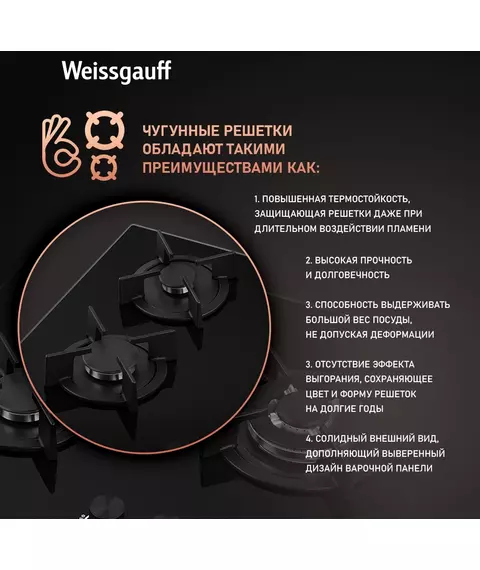 Weissgauff

ЧУГУННЫЕ РЕШЕТКИ ОБЛАДАЮТ ТАКИМИ ПРЕИМУЩЕСТВАМИ КАК:

1. ПОВЫШЕННАЯ ТЕРМОСТОЙКОСТЬ, ЗАЩИЩАЮЩАЯ РЕШЕТКИ ДАЖЕ ПРИ ДЛИТЕЛЬНОМ ВОЗДЕЙСТВИИ ПЛАМЕНИ

2. ВЫСОКАЯ ПРОЧНОСТЬ И ДОЛГОВЕЧНОСТЬ

3. СПОСОБНОСТЬ ВЫДЕРЖИВАТЬ БОЛЬШОЙ ВЕС ПОСУДЫ, НЕ ДОПУСКАЯ ДЕФОРМАЦИИ

3. ОТСУТСТВИЕ ЭФФЕКТА ВЫГОРАНИЯ, СОХРАНЯЮЩЕЕ ЦВЕТ И ФОРМУ РЕШЕТОК НА ДОЛГИЕ ГОДЫ

4. СОЛИДНЫЙ ВНЕШНИЙ ВИД, ДОПОЛНЯЮЩИЙ ВЫВЕРЕННЫЙ ДИЗАЙН ВАРОЧНОЙ ПАНЕЛИ