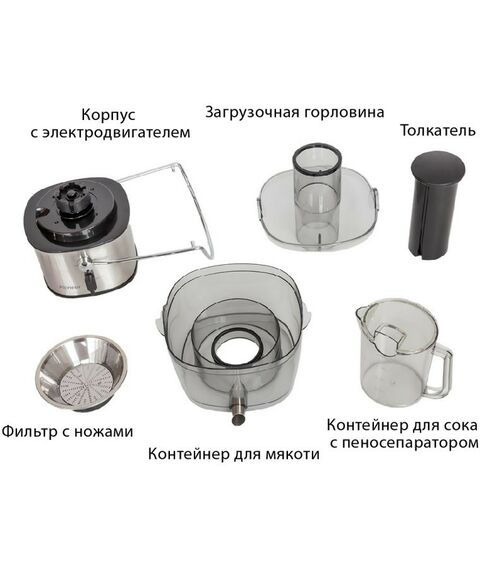 Корпус с электродвигателем

Загрузочная горловина

Толкатель

Фильтр с ножами

Контейнер для мякоти

Контейнер для сока с пеносепаратором