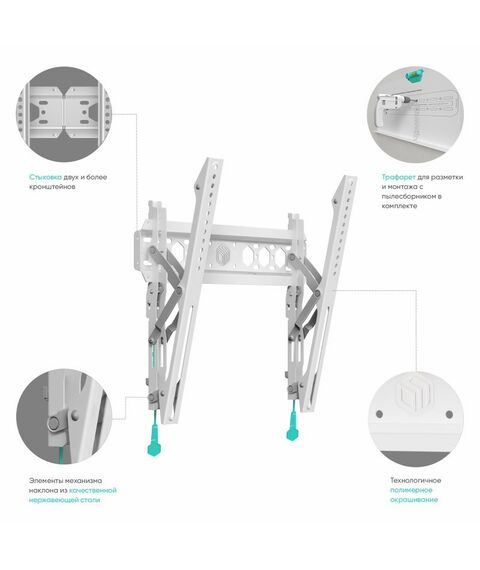 Стыковка двух и более кронштейнов

Трафарет для разметки и монтажа с пылесборником в комплекте

Элементы механизма наклона из качественной нержавеющей стали

Технологичное полимерное окрашивание