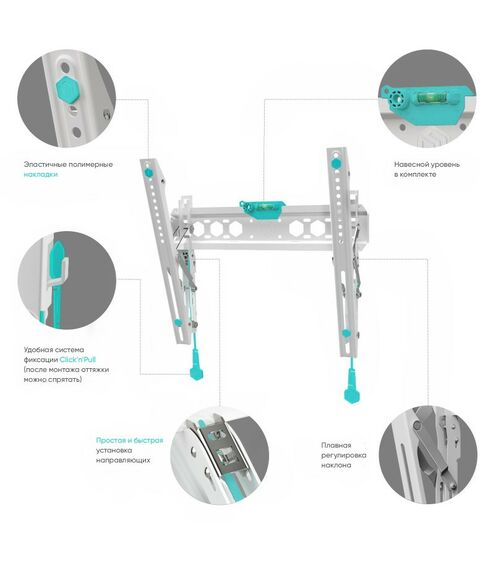 Эластичные полимерные накладки

Навесной уровень в комплекте

Удобная система фиксации Click'n'Pull (после монтажа оттяжки можно спрятать)

Простая и быстрая установка направляющих

Плавная регулировка наклона