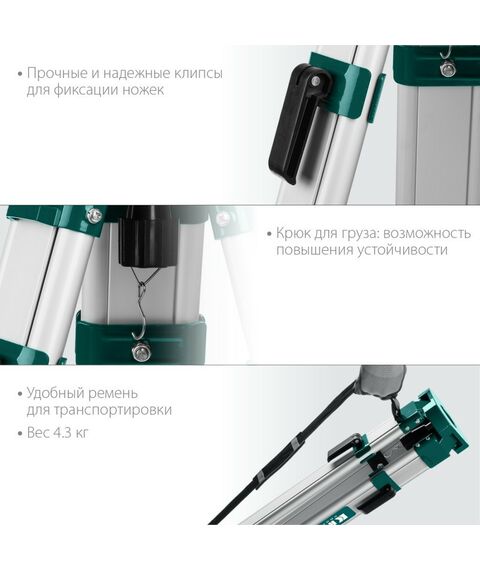 • Прочные и надежные клипсы для фиксации ножек

• Крюк для груза: возможность повышения устойчивости

• Удобный ремень для транспортировки

• Вес 4.3 кг