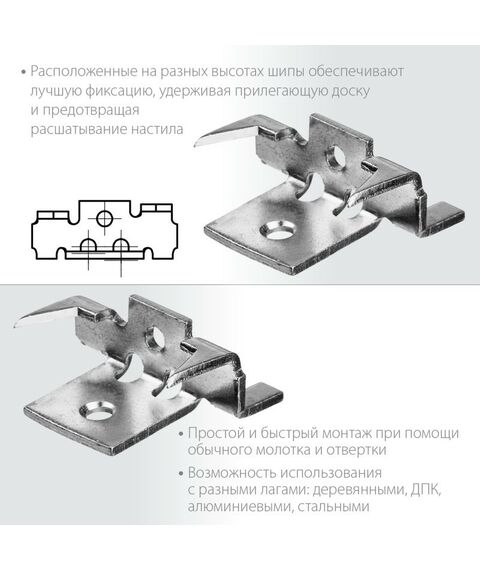 • Расположенные на разных высотах шипы обеспечивают лучшую фиксацию, удерживая прилегающую доску и предотвращая расшатывание настила

• Простой и быстрый монтаж при помощи обычного молотка и отвертки

• Возможность использования с разными лагами: деревянными, ДПК, алюминиевыми, стальными