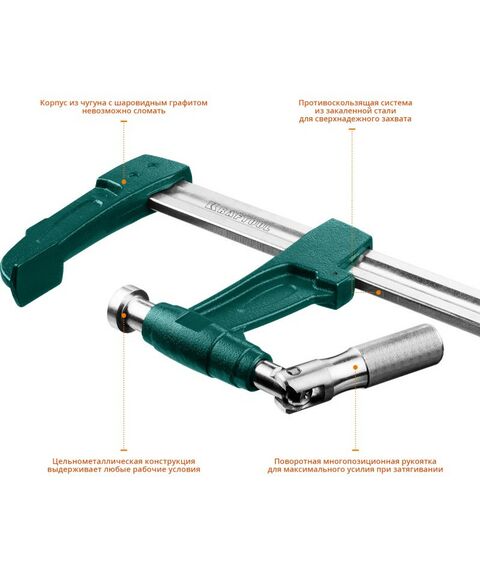 Корпус из чугуна с шаровидным графитом невозможно сломать

Противоскользящая система из закаленной стали для сверхнадежного захвата

KRAFTOOL

Цельнометаллическая конструкция выдерживает любые рабочие условия

Поворотная многопозиционная рукоятка для максимального усилия при затягивании