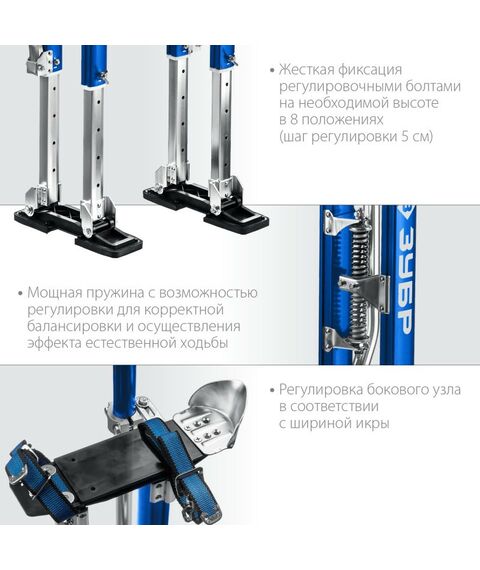 • Жесткая фиксация регулировочными болтами на необходимой высоте в 8 положениях (шаг регулировки 5 см)

ЗУБР

• Мощная пружина с возможностью регулировки для корректной балансировки и осуществления эффекта естественной ходьбы

• Регулировка бокового узла в соответствии с шириной икры