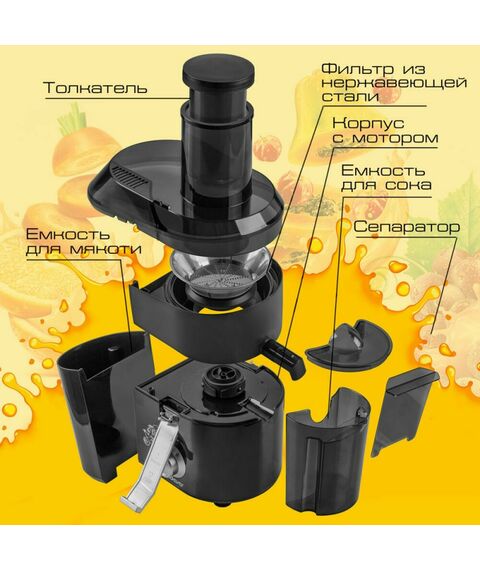 Толкатель

Фильтр из нержавеющей стали

Корпус с мотором

Емкость для сока

Сепаратор

Емкость для мякоти