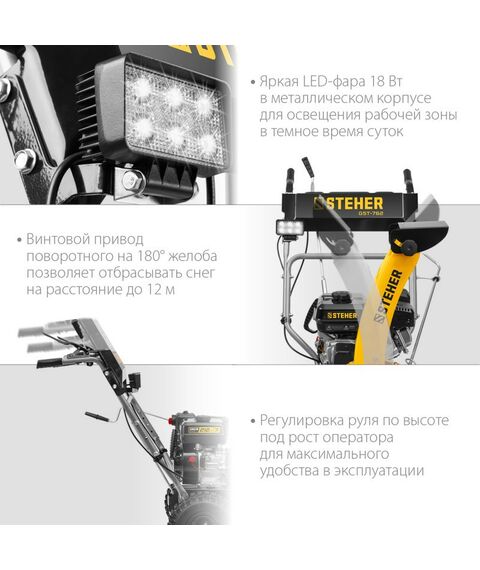 • Яркая LED-фара 18 Вт в металлическом корпусе для освещения рабочей зоны в темное время суток

STEHER
GST-762

• Винтовой привод поворотного на 180° желоба позволяет отбрасывать снег на расстояние до 12 м

STEHER

STEHER

• Регулировка руля по высоте под рост оператора для максимального удобства в эксплуатации