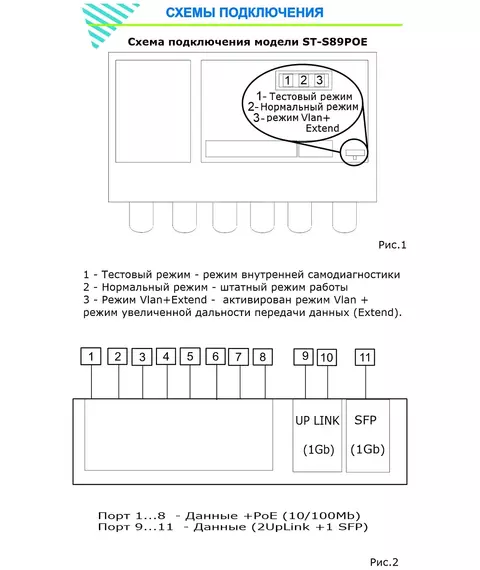 СХЕМЫ ПОДКЛЮЧЕНИЯ

Схема подключения модели ST-S89POE

1 2 3

1- Тестовый режим
2- Нормальный режим
3- режим Vlan+ Extend

Рис.1

1 - Тестовый режим - режим внутренней самодиагностики
2 - Нормальный режим - штатный режим работы
3 - Режим Vlan+Extend - активирован режим Vlan + режим увеличенной дальности передачи данных (Extend).

1 2 3 4 5 6 7 8 9 10 11

UP LINK (1Gb)

SFP (1Gb)

Порт 1...8 - Данные +PoE (10/100Mb)
Порт 9...11 - Данные (2UpLink +1 SFP)

Рис.2