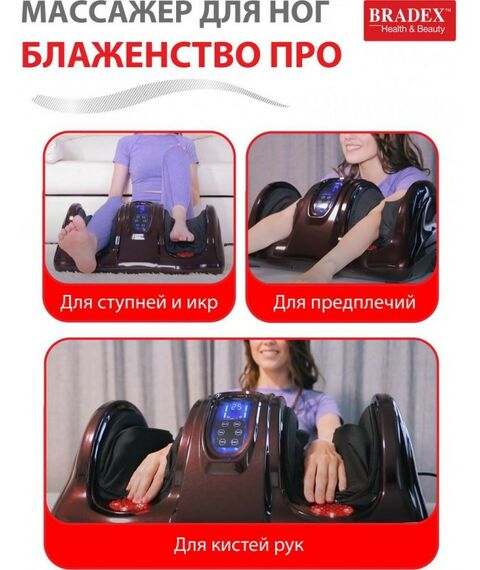 МАССАЖЕР ДЛЯ НОГ
БЛАЖЕНСТВО ПРО

BRADEX™
Health & Beauty

Для ступней и икр

Для предплечий

25

Для кистей рук