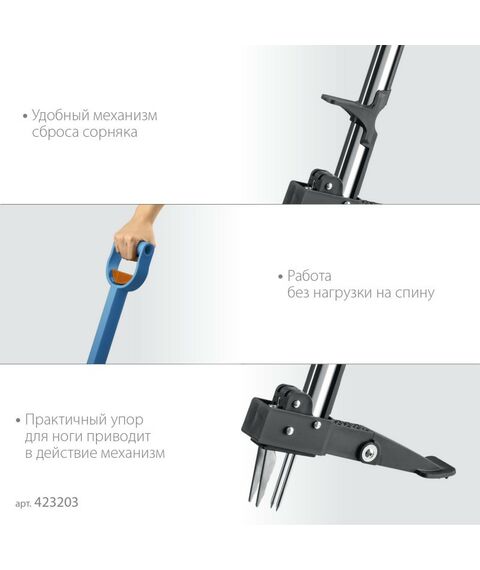 • Удобный механизм сброса сорняка

• Работа без нагрузки на спину

• Практичный упор для ноги приводит в действие механизм

арт. 423203