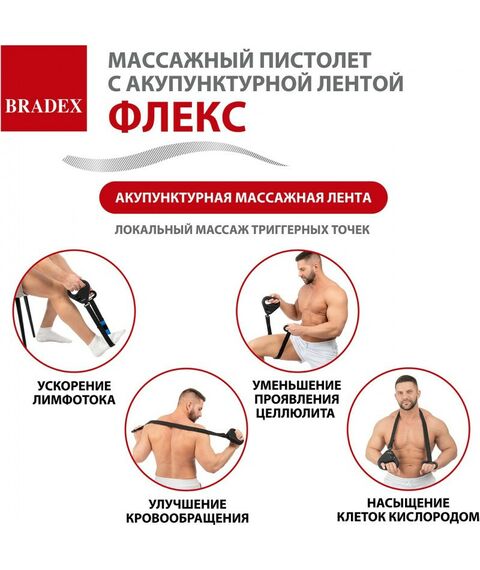 BRADEX

МАССАЖНЫЙ ПИСТОЛЕТ С АКУПУНКТУРНОЙ ЛЕНТОЙ

ФЛЕКС

АКУПУНКТУРНАЯ МАССАЖНАЯ ЛЕНТА

ЛОКАЛЬНЫЙ МАССАЖ ТРИГГЕРНЫХ ТОЧЕК

УСКОРЕНИЕ ЛИМФОТОКА

УМЕНЬШЕНИЕ ПРОЯВЛЕНИЯ ЦЕЛЛЮЛИТА

УЛУЧШЕНИЕ КРОВООБРАЩЕНИЯ

НАСЫЩЕНИЕ КЛЕТОК КИСЛОРОДОМ