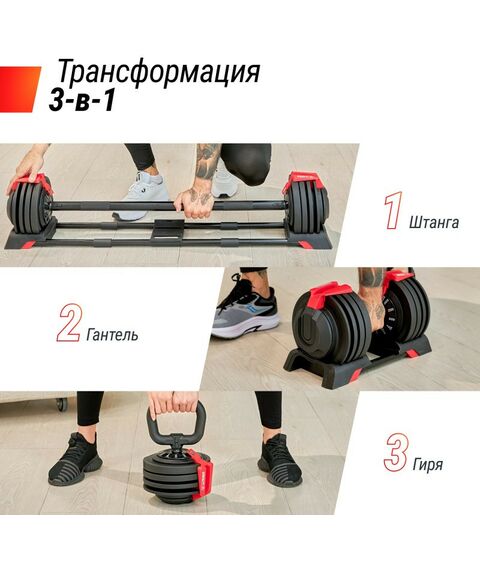 Трансформация
3-в-1

1 Штанга

2 Гантель

3 Гиря