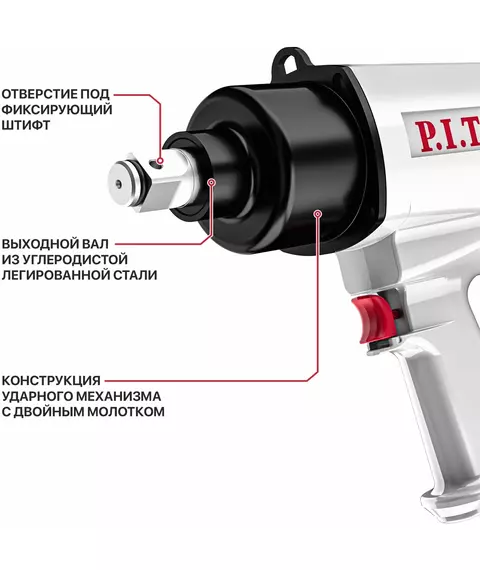 ОТВЕРСТИЕ ПОД ФИКСИРУЮЩИЙ ШТИФТ

P.I.T

ВЫХОДНОЙ ВАЛ ИЗ УГЛЕРОДИСТОЙ ЛЕГИРОВАННОЙ СТАЛИ

КОНСТРУКЦИЯ УДАРНОГО МЕХАНИЗМА С ДВОЙНЫМ МОЛОТКОМ