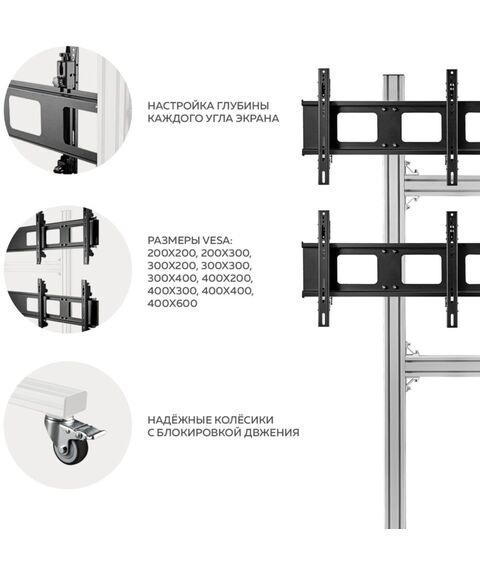 НАСТРОЙКА ГЛУБИНЫ КАЖДОГО УГЛА ЭКРАНА

РАЗМЕРЫ VESA: 200X200, 200X300, 300X200, 300X300, 300X400, 400X200, 400X300, 400X400, 400X600

НАДЁЖНЫЕ КОЛЁСИКИ С БЛОКИРОВКОЙ ДВЖЕНИЯ