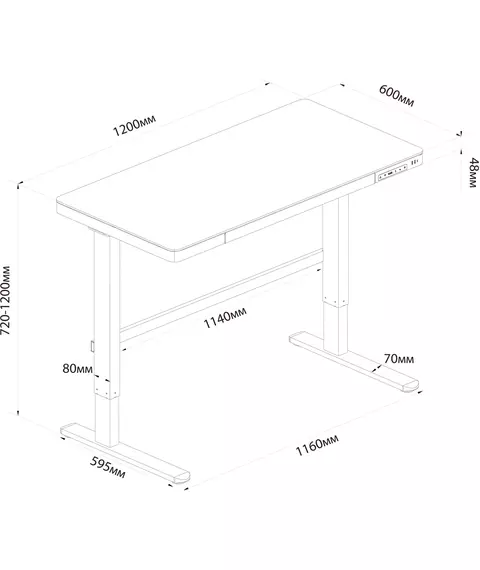 1200мм

600мм

48мм

720-1200мм

1140мм

80мм

70мм

595мм

1160мм