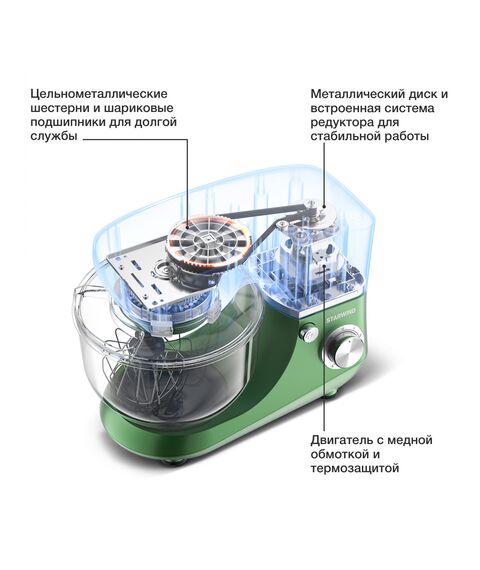 Цельнометаллические шестерни и шариковые подшипники для долгой службы

Металлический диск и встроенная система редуктора для стабильной работы

STARWIND

Двигатель с медной обмоткой и термозащитой