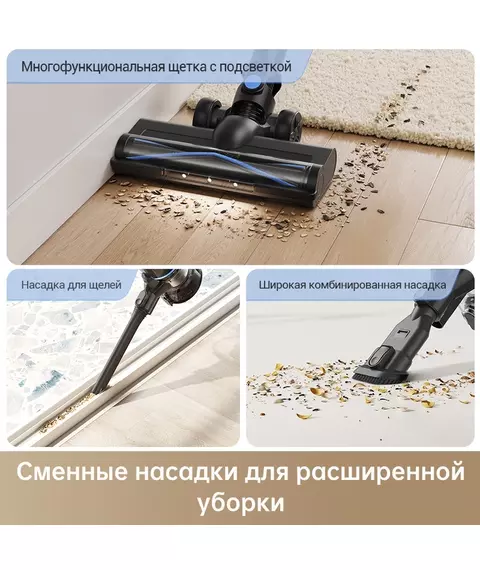 Многофункциональная щетка с подсветкой

Насадка для щелей

Широкая комбинированная насадка

Сменные насадки для расширенной уборки