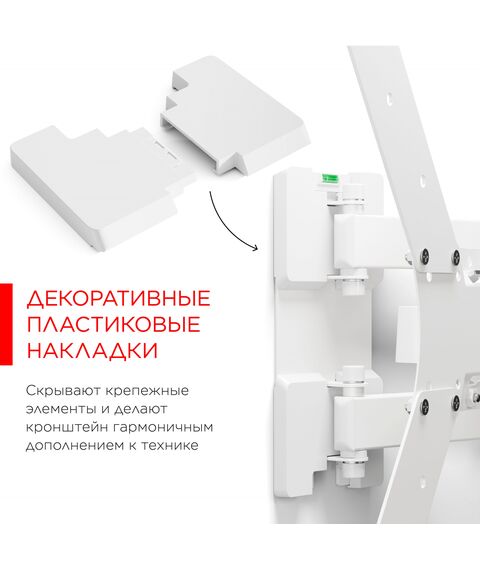 ДЕКОРАТИВНЫЕ ПЛАСТИКОВЫЕ НАКЛАДКИ

Скрывают крепежные элементы и делают кронштейн гармоничным дополнением к технике