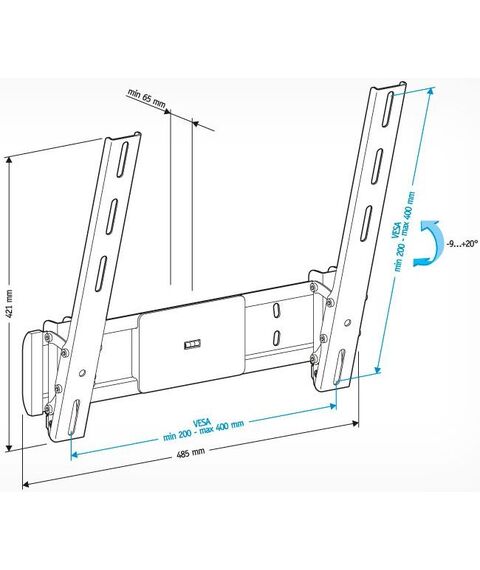 min 65 mm

421 mm

VESA
min 200 - max 400 mm

-9...+20°

VESA
min 200 - max 400 mm

485 mm