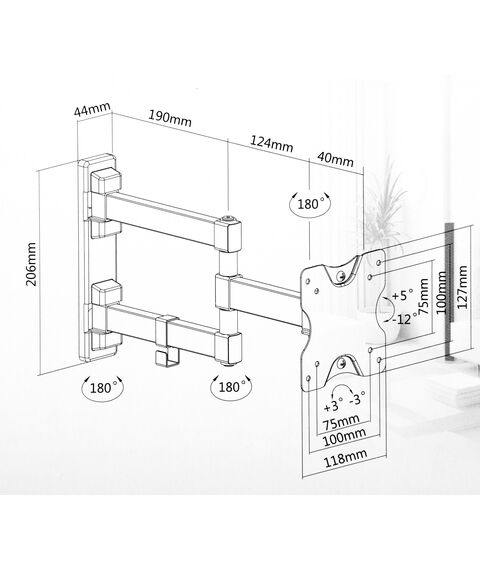 44mm
190mm
124mm
40mm
180°
206mm
+5°
-12°
75mm
100mm
127mm
180°
180°
+3° -3°
75mm
100mm
118mm