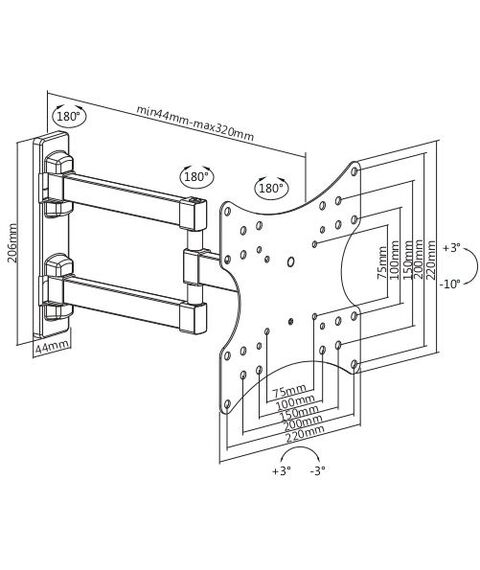 180°
min44mm-max320mm
180°
180°
206mm
44mm
75mm
100mm
150mm
200mm
220mm
+3°
-10°
75mm
100mm
150mm
200mm
220mm
+3°
-3°