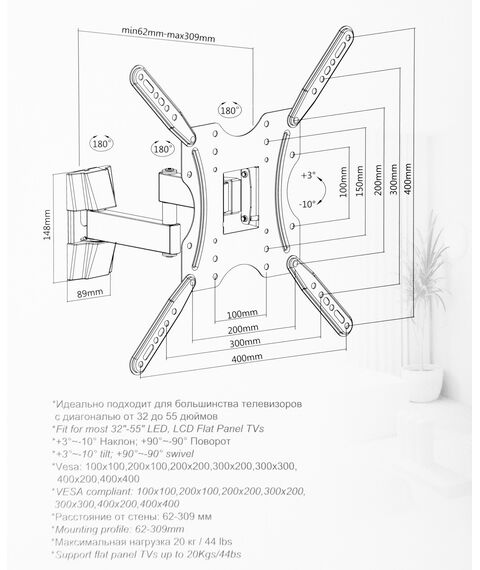 min62mm-max309mm

180°

180°

180°

+3°

-10°

100mm

150mm

200mm

300mm

400mm

148mm

89mm

100mm

200mm

300mm

400mm

*Идеально подходит для большинства телевизоров с диагональю от 32 до 55 дюймов
*Fit for most 32"-55" LED, LCD Flat Panel TVs
*+3°~-10° Наклон; +90°~-90° Поворот
*+3°~-10° tilt; +90°~-90° swivel
*Vesa: 100x100,200x100,200x200,300x200,300x300, 400x200,400x400
*VESA compliant: 100x100,200x100,200x200,300x200, 300x300,400x200,400x400
*Расстояние от стены: 62-309 мм
*Mounting profile: 62-309mm
*Максимальная нагрузка 20 кг / 44 lbs
*Support flat panel TVs up to 20Kgs/44bs