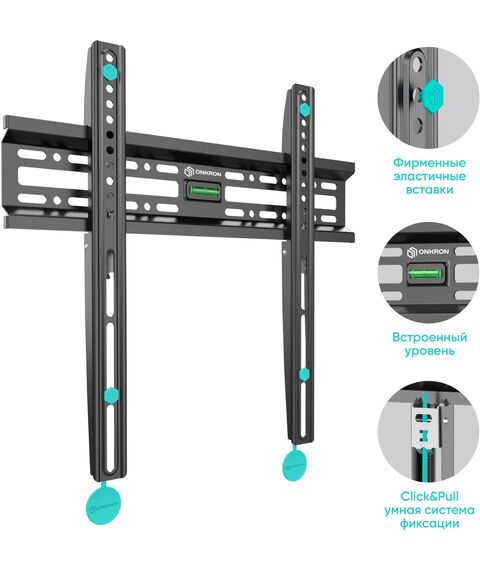 ONKRON

ONKRON

Фирменные эластичные вставки

ONKRON

Встроенный уровень

Click&Pull умная система фиксации