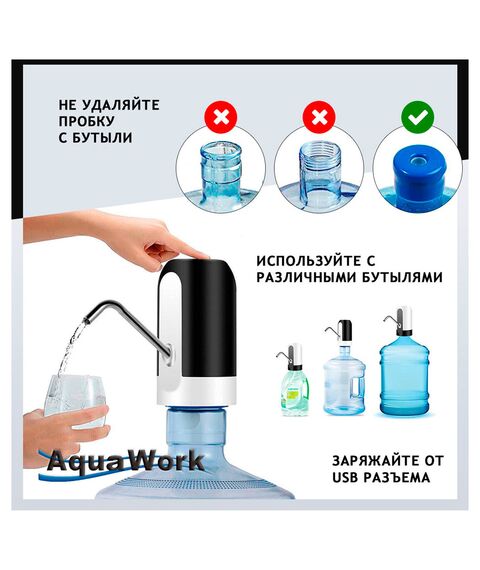 НЕ УДАЛЯЙТЕ ПРОБКУ С БУТЫЛИ

ИСПОЛЬЗУЙТЕ С РАЗЛИЧНЫМИ БУТЫЛЯМИ

AquaWork

ЗАРЯЖАЙТЕ ОТ USB РАЗЪЕМА