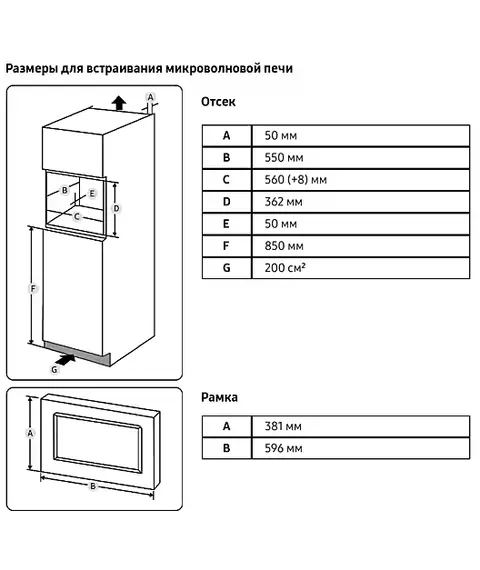 Размеры для встраивания микроволновой печи

A

B
E
D
C

F

G

Отсек

| A | 50 мм |
|---|---|
| B | 550 мм |
| C | 560 (+8) мм |
| D | 362 мм |
| E | 50 мм |
| F | 850 мм |
| G | 200 см² |

A
B

Рамка

| A | 381 мм |
|---|---|
| B | 596 мм |