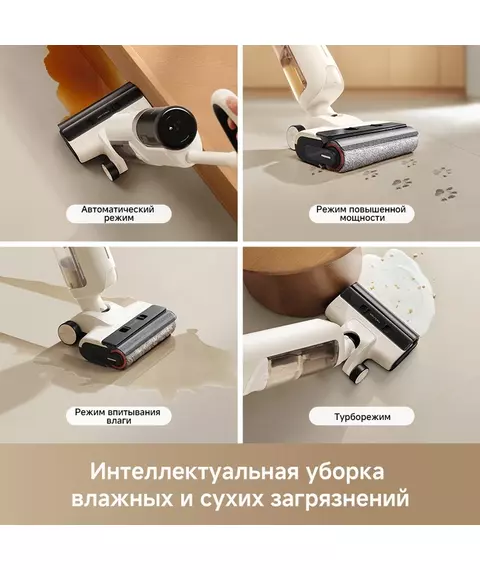 Автоматический режим

Режим повышенной мощности

Режим впитывания влаги

Турборежим

Интеллектуальная уборка влажных и сухих загрязнений