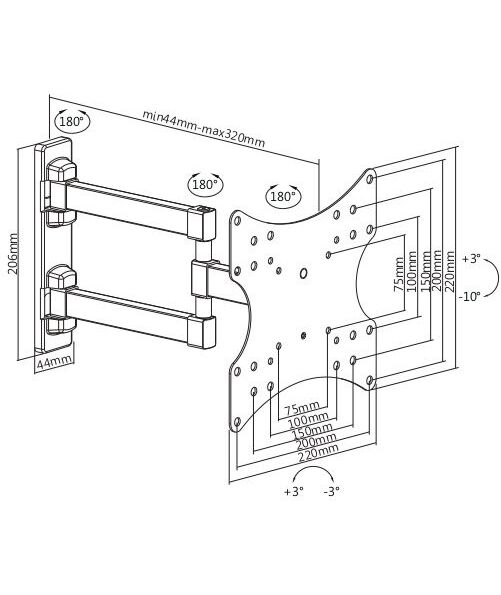 180°

min44mm-max320mm

180°

180°

206mm

44mm

75mm
100mm
150mm
200mm
220mm

+3°

-10°

75mm
100mm
150mm
200mm
220mm

+3°

-3°