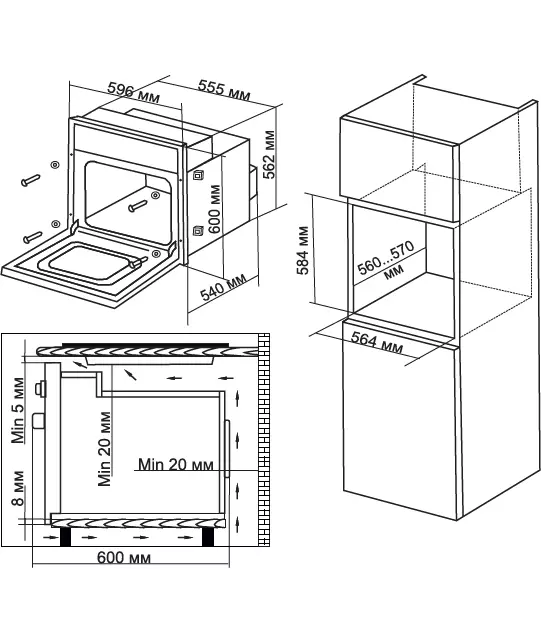 596 мм
555 мм
562 мм
600 мм
540 мм

584 мм
560...570 мм
564 мм

Min 5 мм
Min 20 мм
Min 20 мм
8 мм
600 мм