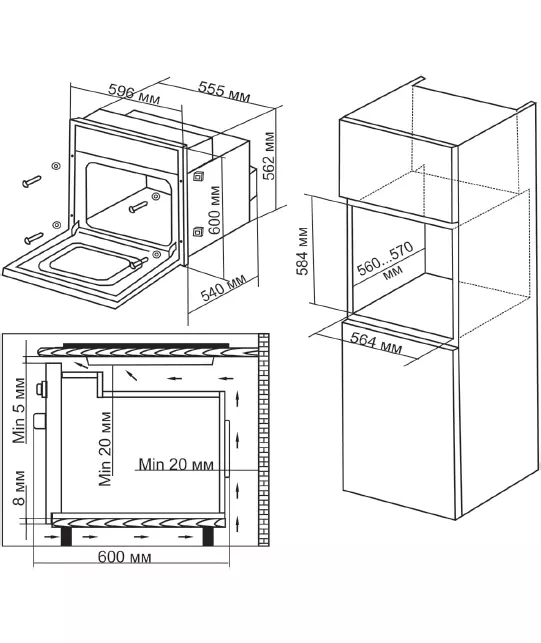 596 мм
555 мм
562 мм
600 мм
540 мм
584 мм
560...570 мм
564 мм
Min 5 мм
Min 20 мм
Min 20 мм
8 мм
600 мм