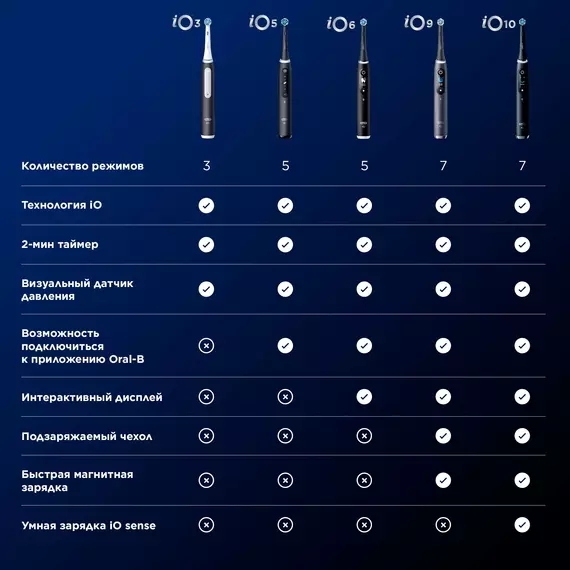 |  | iO3 | iO5 | iO6 | iO9 | iO10 |
|---|---|---|---|---|---|
| Количество режимов | 3 | 5 | 5 | 7 | 7 |
| Технология iO | ✓ | ✓ | ✓ | ✓ | ✓ |
| 2-мин таймер | ✓ | ✓ | ✓ | ✓ | ✓ |
| Визуальный датчик давления | ✓ | ✓ | ✓ | ✓ | ✓ |
| Возможность подключиться к приложению Oral-B | ✗ | ✓ | ✓ | ✓ | ✓ |
| Интерактивный дисплей | ✗ | ✗ | ✓ | ✓ | ✓ |
| Подзаряжаемый чехол | ✗ | ✗ | ✗ | ✓ | ✓ |
| Быстрая магнитная зарядка | ✗ | ✗ | ✗ | ✓ | ✓ |
| Умная зарядка iO sense | ✗ | ✗ | ✗ | ✗ | ✓ |