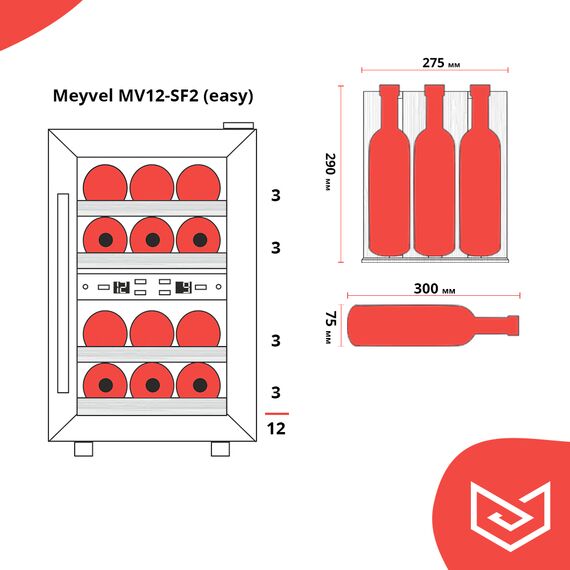 Meyvel MV12-SF2 (easy)

3

3

3

3

12

275 мм

290 мм

300 мм

75 мм