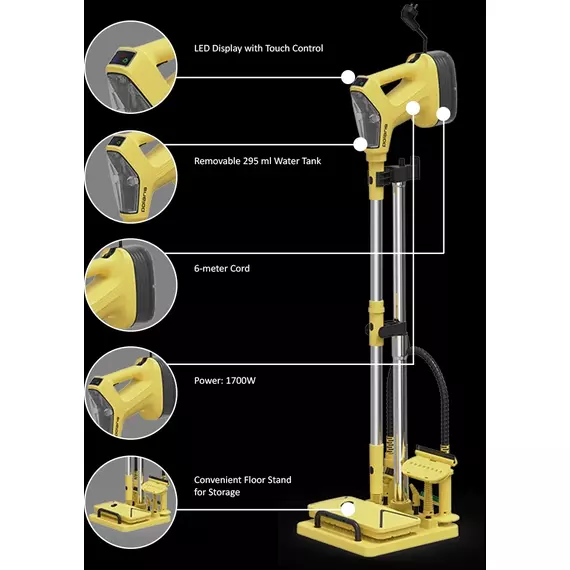 LED Display with Touch Control

Removable 295 ml Water Tank

6-meter Cord

Power: 1700W

Convenient Floor Stand for Storage

polaris