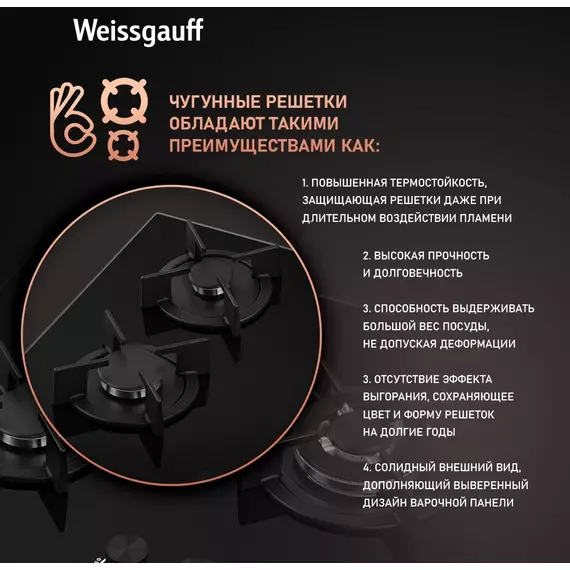 Weissgauff

ЧУГУННЫЕ РЕШЕТКИ ОБЛАДАЮТ ТАКИМИ ПРЕИМУЩЕСТВАМИ КАК:

1. ПОВЫШЕННАЯ ТЕРМОСТОЙКОСТЬ, ЗАЩИЩАЮЩАЯ РЕШЕТКИ ДАЖЕ ПРИ ДЛИТЕЛЬНОМ ВОЗДЕЙСТВИИ ПЛАМЕНИ

2. ВЫСОКАЯ ПРОЧНОСТЬ И ДОЛГОВЕЧНОСТЬ

3. СПОСОБНОСТЬ ВЫДЕРЖИВАТЬ БОЛЬШОЙ ВЕС ПОСУДЫ, НЕ ДОПУСКАЯ ДЕФОРМАЦИИ

3. ОТСУТСТВИЕ ЭФФЕКТА ВЫГОРАНИЯ, СОХРАНЯЮЩЕЕ ЦВЕТ И ФОРМУ РЕШЕТОК НА ДОЛГИЕ ГОДЫ

4. СОЛИДНЫЙ ВНЕШНИЙ ВИД, ДОПОЛНЯЮЩИЙ ВЫВЕРЕННЫЙ ДИЗАЙН ВАРОЧНОЙ ПАНЕЛИ