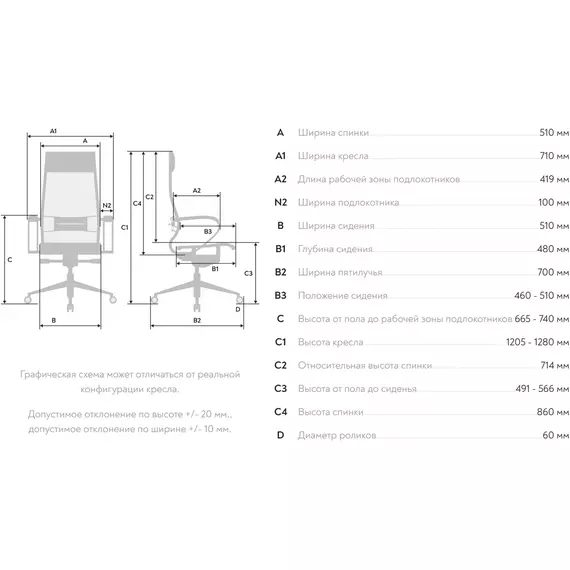 A1
A
N2
C
B
C4
C2
C1
A2
B3
B1
C3
D
B2

Графическая схема может отличаться от реальной конфигурации кресла.

Допустимое отклонение по высоте +/- 20 мм., допустимое отклонение по ширине +/- 10 мм.

| | | |
|---|---|---|
| A | Ширина спинки | 510 мм |
| A1 | Ширина кресла | 710 мм |
| A2 | Длина рабочей зоны подлокотников | 419 мм |
| N2 | Ширина подлокотника | 100 мм |
| B | Ширина сидения | 510 мм |
| B1 | Глубина сидения | 480 мм |
| B2 | Ширина пятилучья | 700 мм |
| B3 | Положение сидения | 460 - 510 мм |
| C | Высота от пола до рабочей зоны подлокотников | 665 - 740 мм |
| C1 | Высота кресла | 1205 - 1280 мм |
| C2 | Относительная высота спинки | 714 мм |
| C3 | Высота от пола до сиденья | 491 - 566 мм |
| C4 | Высота спинки | 860 мм |
| D | Диаметр роликов | 60 мм |