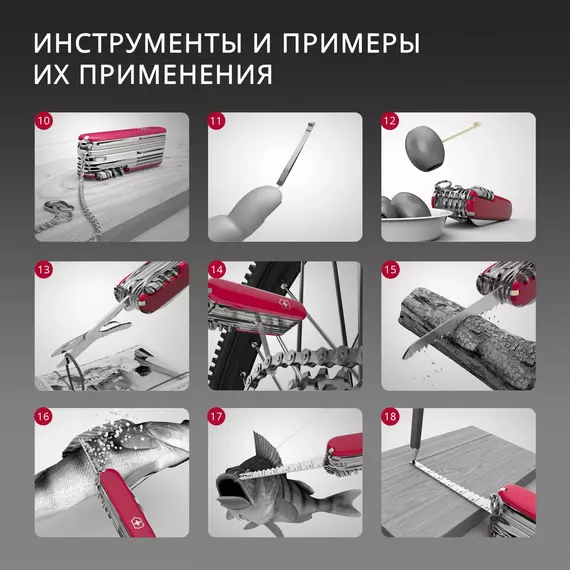 ИНСТРУМЕНТЫ И ПРИМЕРЫ ИХ ПРИМЕНЕНИЯ

10

11

12

13

14

15

16

17

18