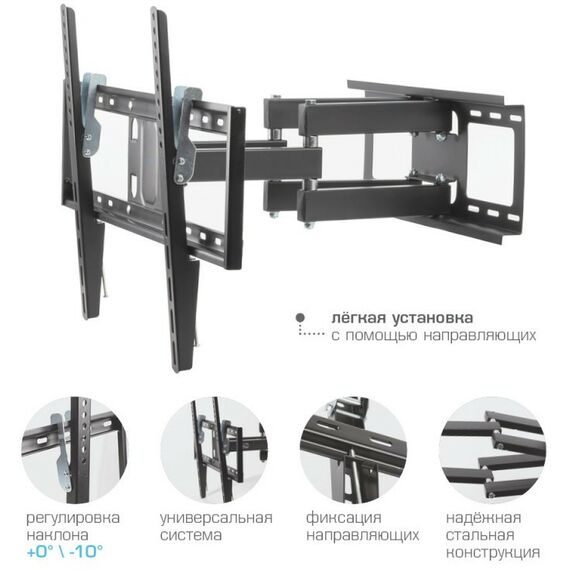 лёгкая установка
с помощью направляющих

регулировка наклона +0° \ -10°

универсальная система

фиксация направляющих

надёжная стальная конструкция