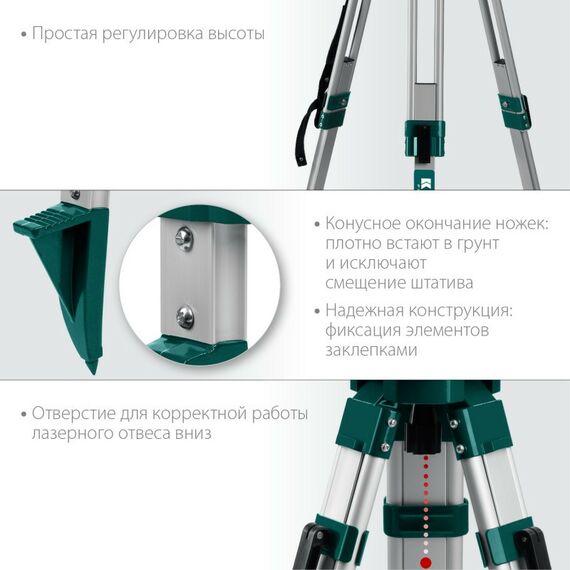 • Простая регулировка высоты

• Конусное окончание ножек: плотно встают в грунт и исключают смещение штатива

• Надежная конструкция: фиксация элементов заклепками

• Отверстие для корректной работы лазерного отвеса вниз