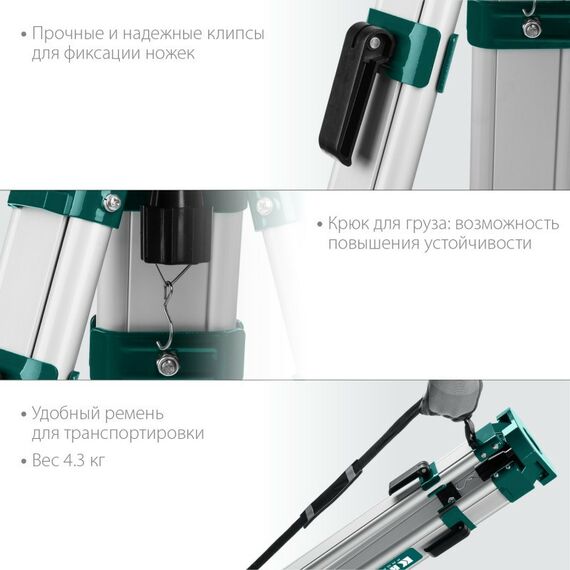 • Прочные и надежные клипсы для фиксации ножек

• Крюк для груза: возможность повышения устойчивости

• Удобный ремень для транспортировки

• Вес 4.3 кг