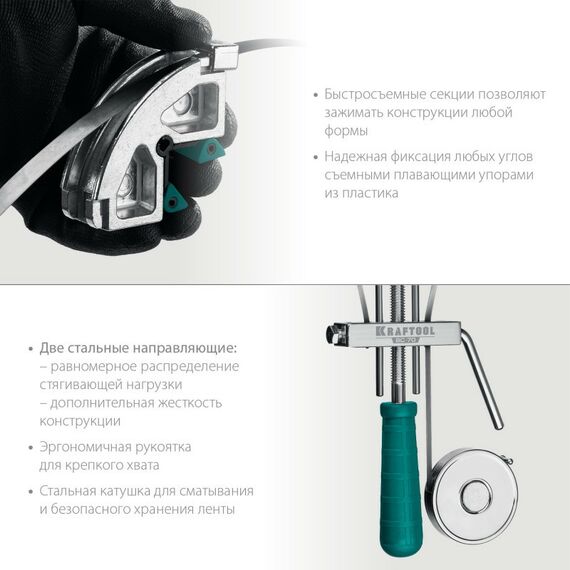 • Быстросъемные секции позволяют зажимать конструкции любой формы

• Надежная фиксация любых углов съемными плавающими упорами из пластика

KRAFTOOL
BC-70

• Две стальные направляющие:
– равномерное распределение стягивающей нагрузки
– дополнительная жесткость конструкции

• Эргономичная рукоятка для крепкого хвата

• Стальная катушка для сматывания и безопасного хранения ленты