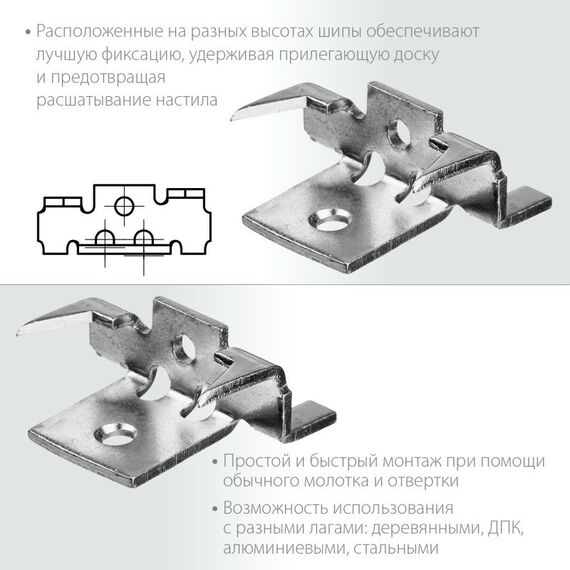 • Расположенные на разных высотах шипы обеспечивают лучшую фиксацию, удерживая прилегающую доску и предотвращая расшатывание настила

• Простой и быстрый монтаж при помощи обычного молотка и отвертки

• Возможность использования с разными лагами: деревянными, ДПК, алюминиевыми, стальными