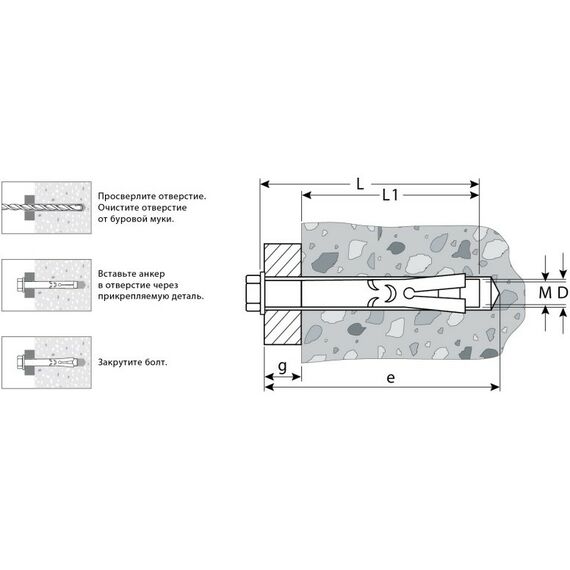 Просверлите отверстие. Очистите отверстие от буровой муки.

Вставьте анкер в отверстие через прикрепляемую деталь.

Закрутите болт.

L

L1

M

D

g

e