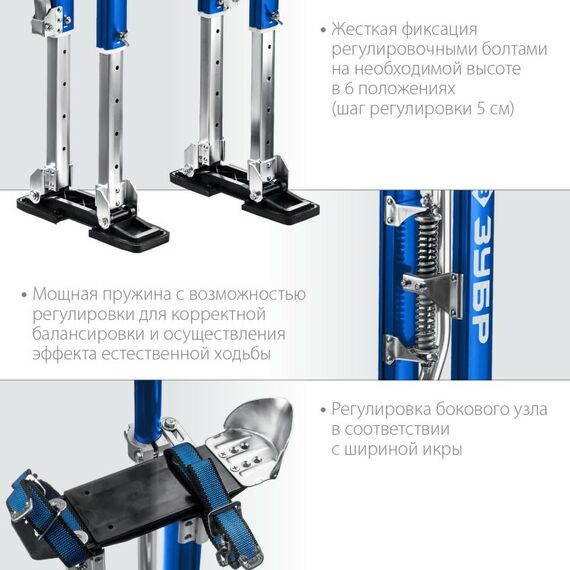 • Жесткая фиксация регулировочными болтами на необходимой высоте в 6 положениях (шаг регулировки 5 см)

ЗУБР

• Мощная пружина с возможностью регулировки для корректной балансировки и осуществления эффекта естественной ходьбы

• Регулировка бокового узла в соответствии с шириной икры